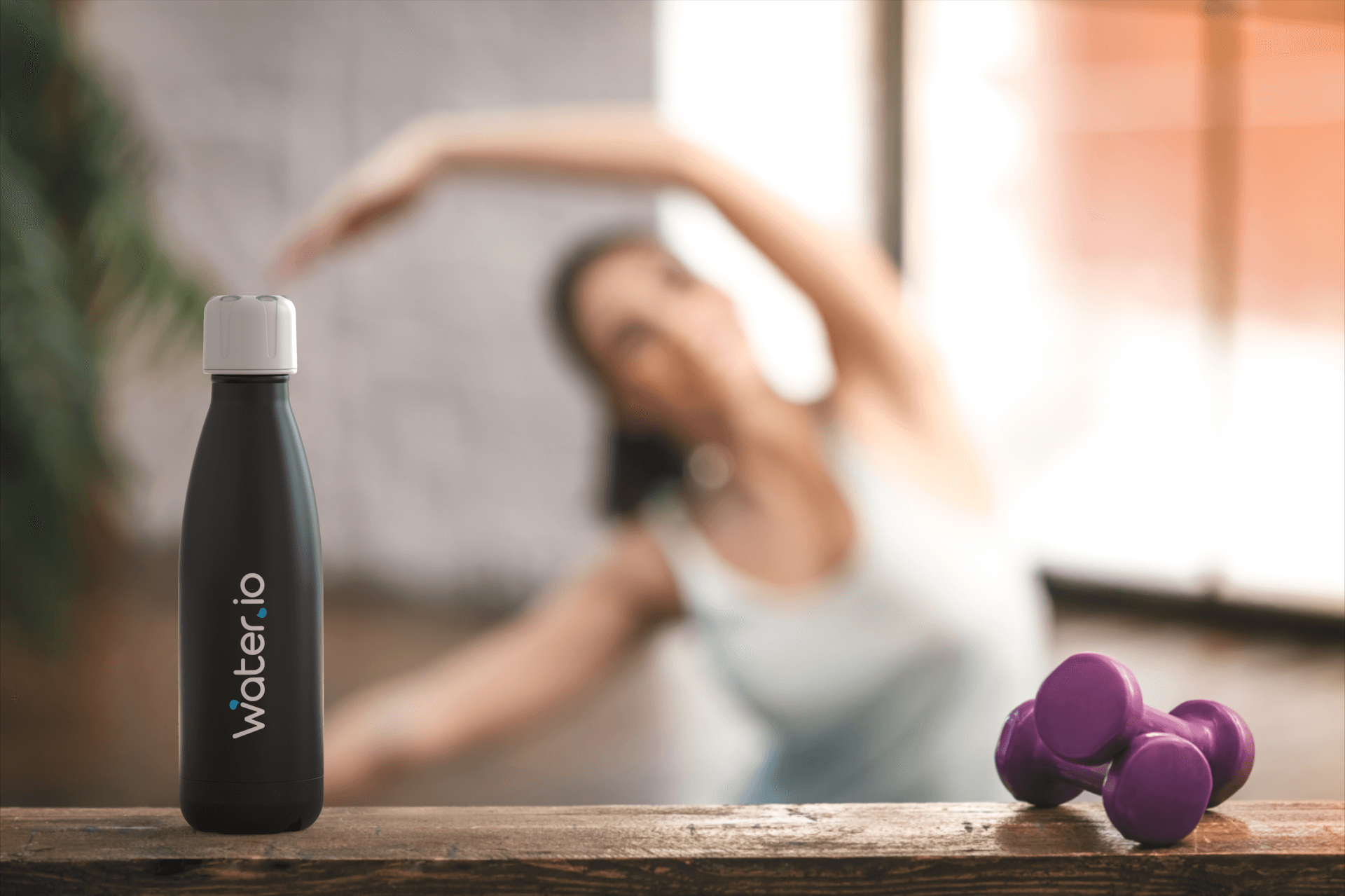 water.io